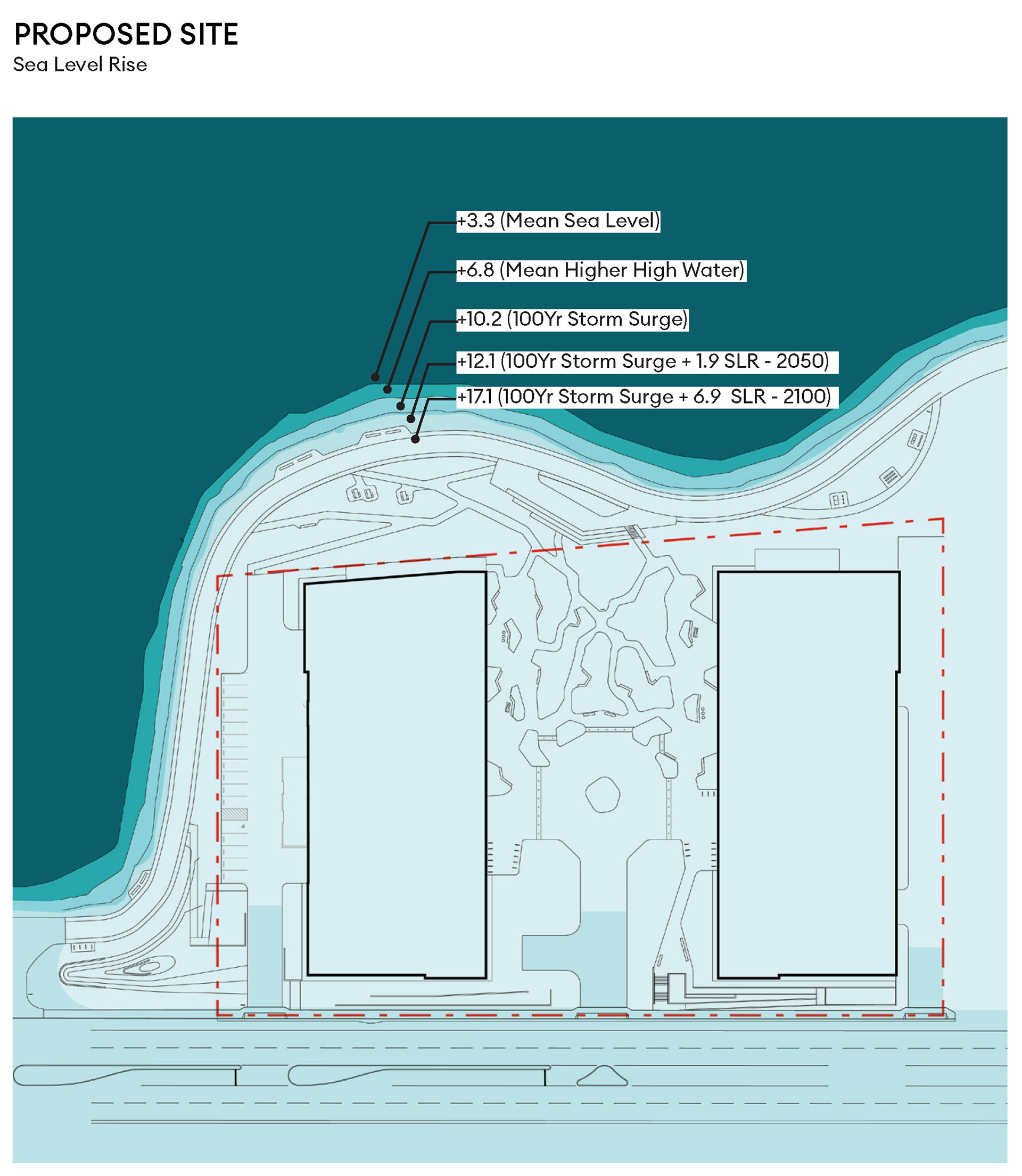 PROPOSED SITE
Sea Level Rise

+3.3 (Mean Sea Level)
+6.8 (Mean Higher High Water)
+10.2 (100Yr Storm Surge)
+12.1 (100Yr Storm Surge + 1.9 SLR - 2050)
+17.1 (100Yr Storm Surge + 6.9 SLR - 2100)